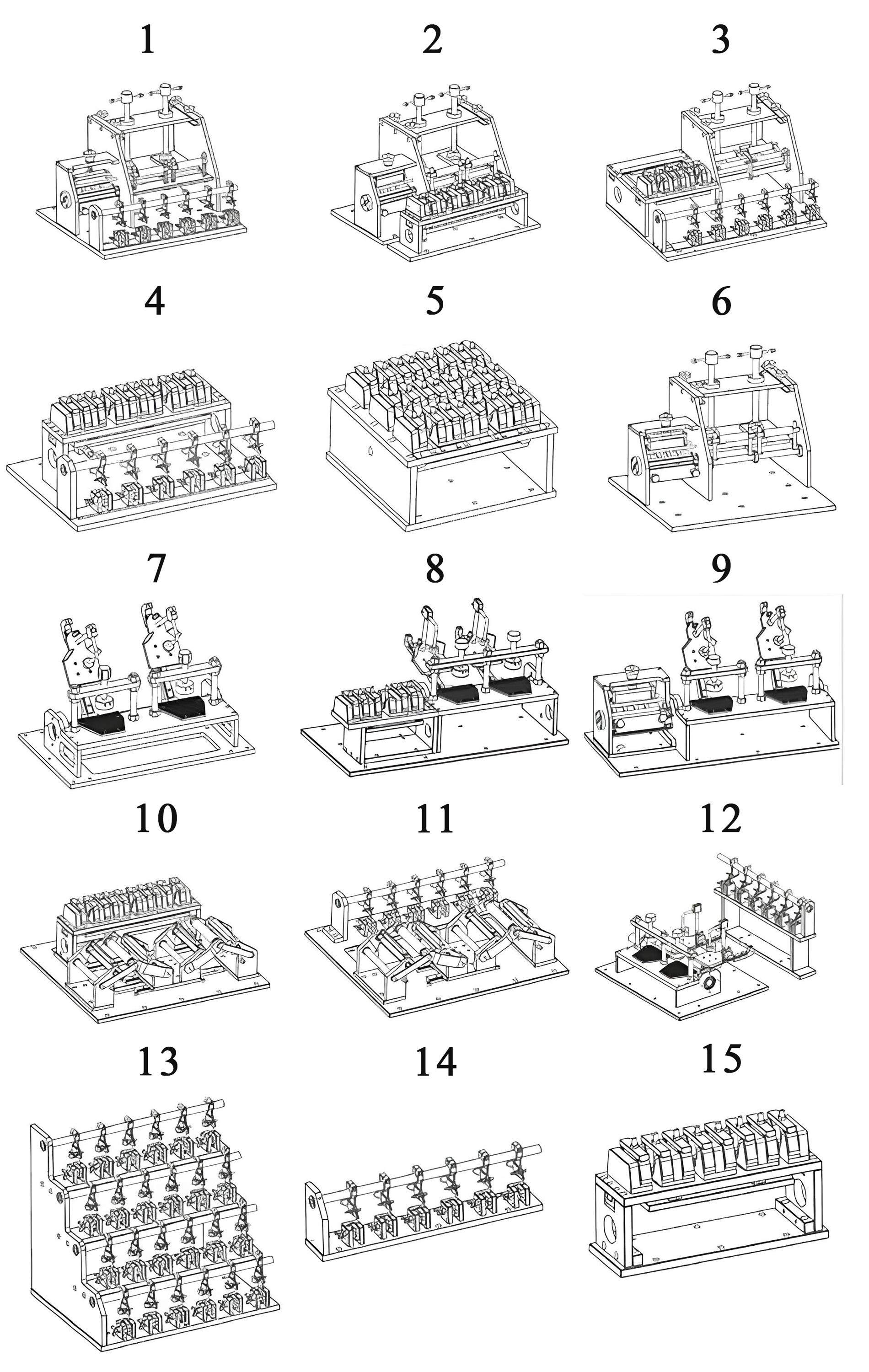 1

2

3

4

5

6

7

8

9

10

11

12

13

14

15